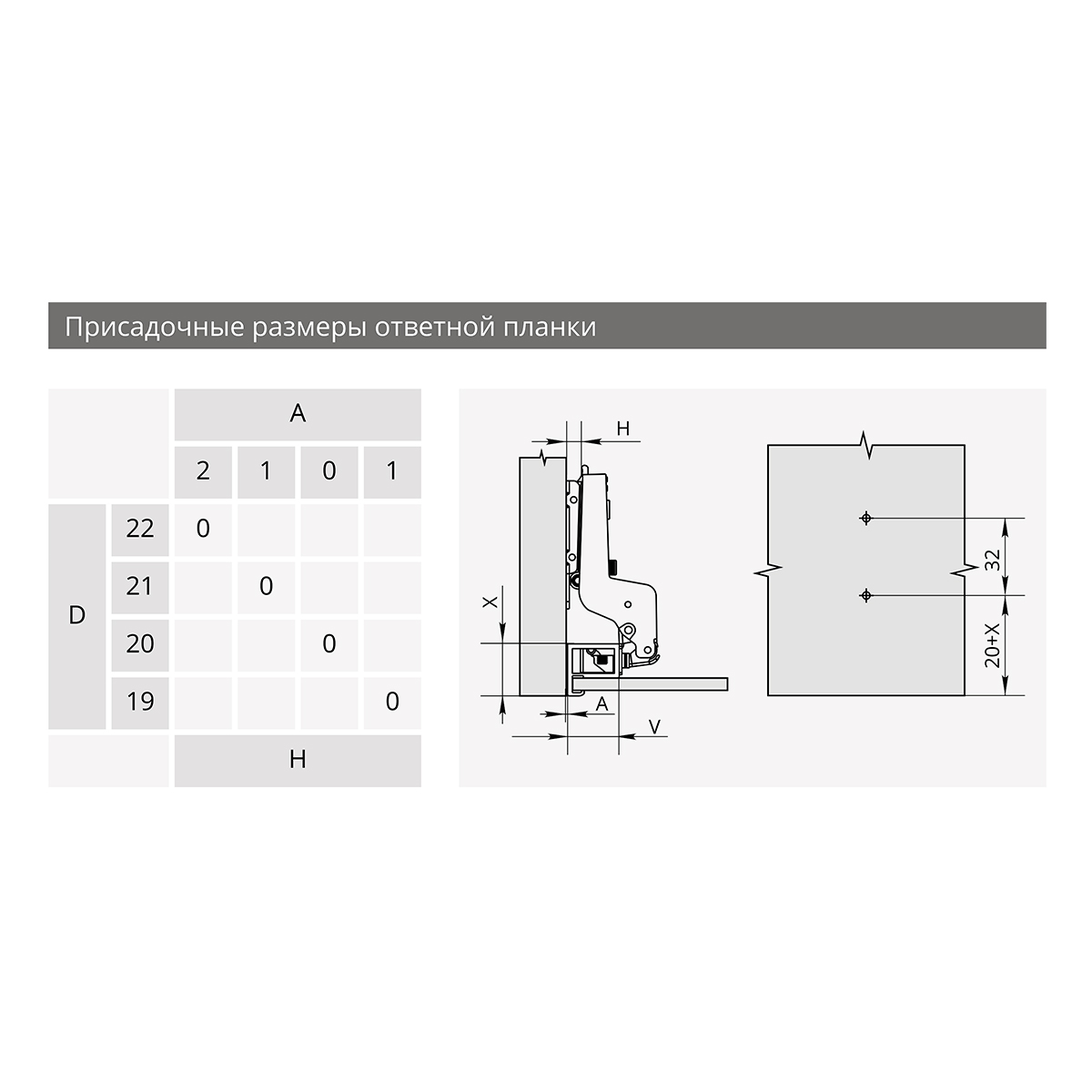 Присадочные размеры ответной планки

| | | A | | | |
|---|---|---|---|---|---|
| | | 2 | 1 | 0 | 1 |
| D | 22 | 0 | | | |
| | 21 | | 0 | | |
| | 20 | | | 0 | |
| | 19 | | | | 0 |
| | | H | | | |

H

X

A

V

32

20+X